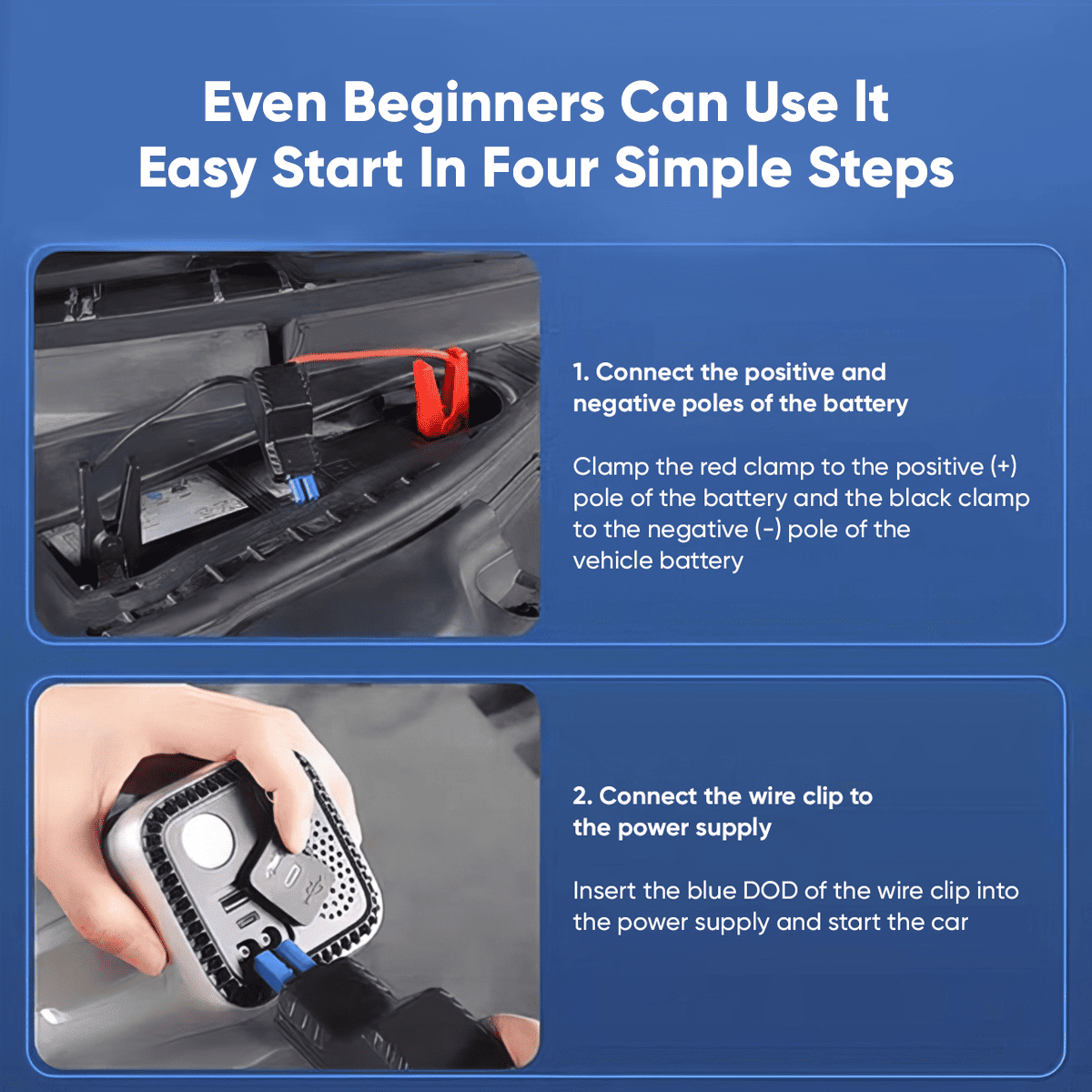 Even Beginners Can Use It
Easy Start In Four Simple Steps

1. Connect the positive and negative poles of the battery

Clamp the red clamp to the positive (+) pole of the battery and the black clamp to the negative (-) pole of the vehicle battery

2. Connect the wire clip to the power supply

Insert the blue DOD of the wire clip into the power supply and start the car